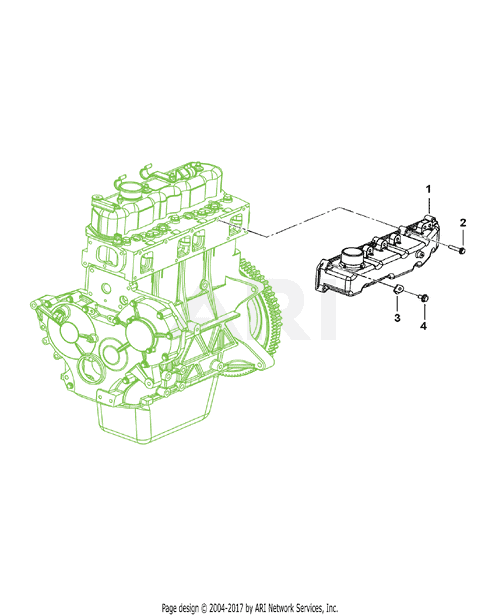 1
2
3
4
ARI
Page design © 2004-2017 by ARI Network Services, Inc.