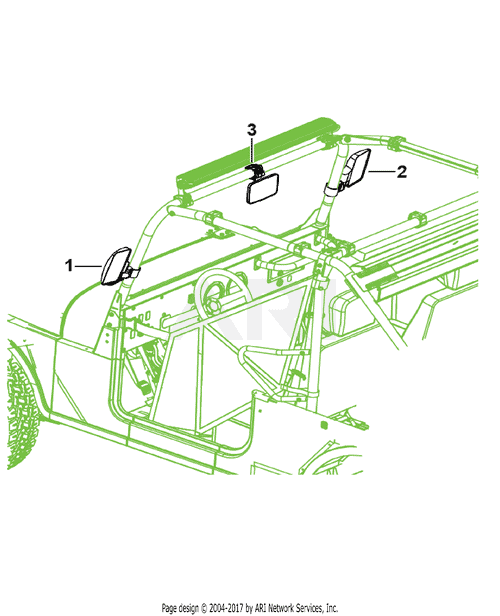 3
2
1
ARI
Page design © 2004-2017 by ARI Network Services, Inc.