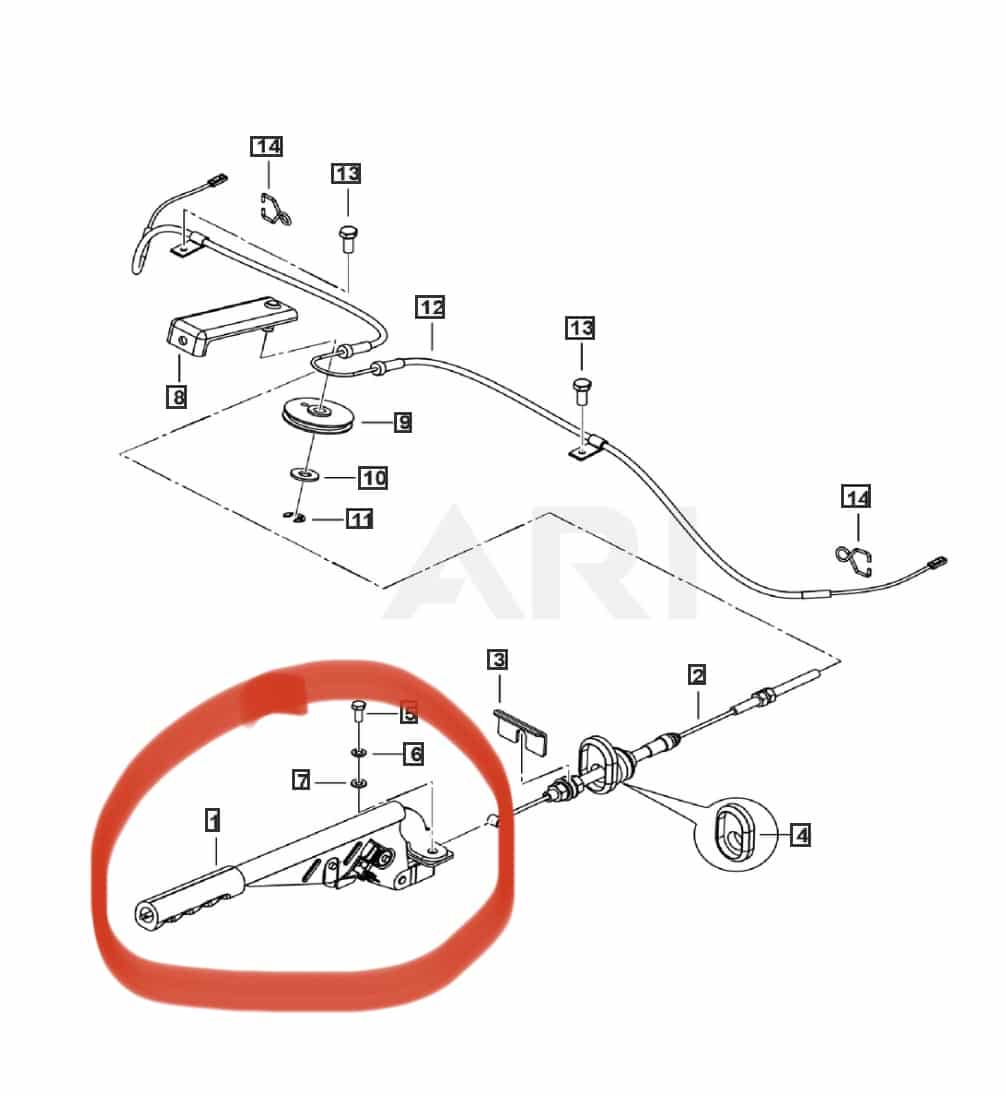 14
13
12
13
8
9
10
11
14
ARI
3
2
5
6
7
1
4